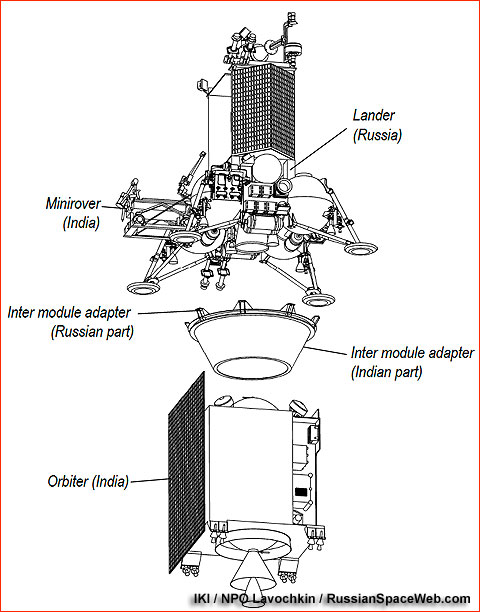 Lander
(Russia)

Minirover
(India)

Inter module adapter
(Russian part)

Inter module adapter
(Indian part)

Orbiter (India)

IKI / NPO Lavochkin / RussianSpaceWeb.com