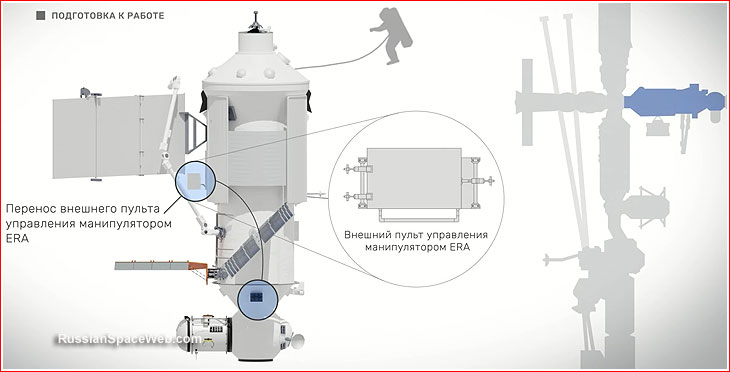 ПОДГОТОВКА К РАБОТЕ

Перенос внешнего пульта управления манипулятором ERA

Внешний пульт управления манипулятором ERA

RussianSpaceWeb.com