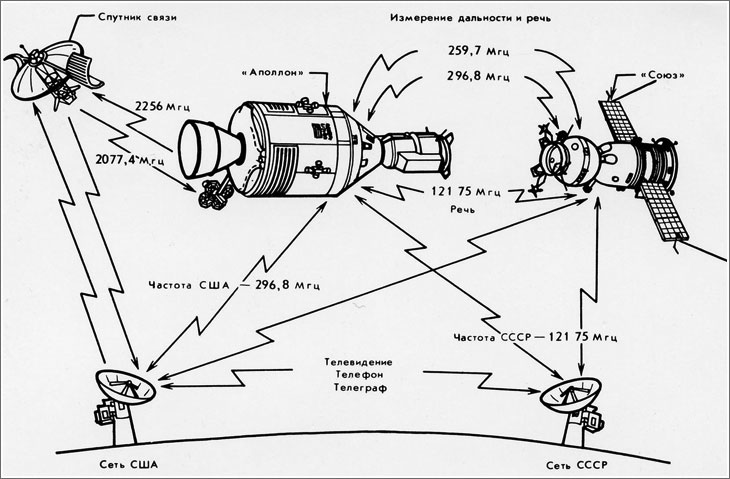 Спутник связи

Измерение дальности и речь

259,7 Мгц

296,8 Мгц

«Аполлон»

«Союз»

2256 Мгц

2077,4 Мгц

121 75 Мгц

Речь

Частота США — 296,8 Мгц

Частота СССР — 121 75 Мгц

Телевидение
Телефон
Телеграф

Сеть США

Сеть СССР