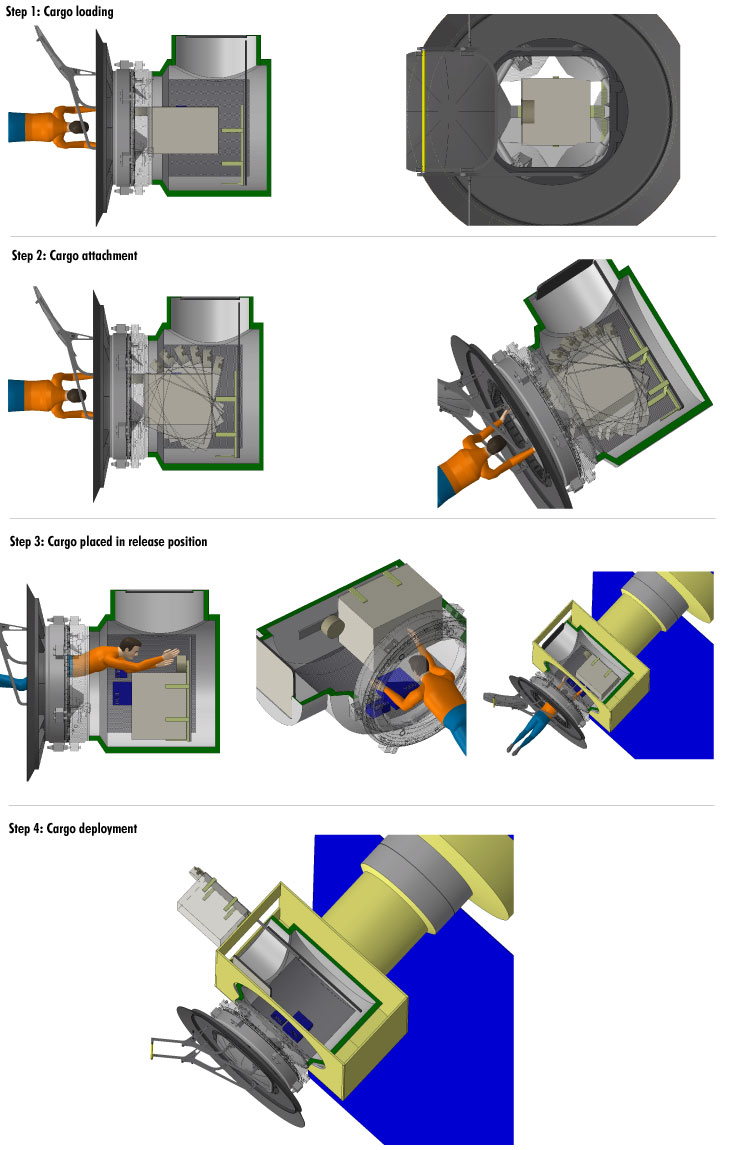 Step 1: Cargo loading

Step 2: Cargo attachment

Step 3: Cargo placed in release position

Step 4: Cargo deployment