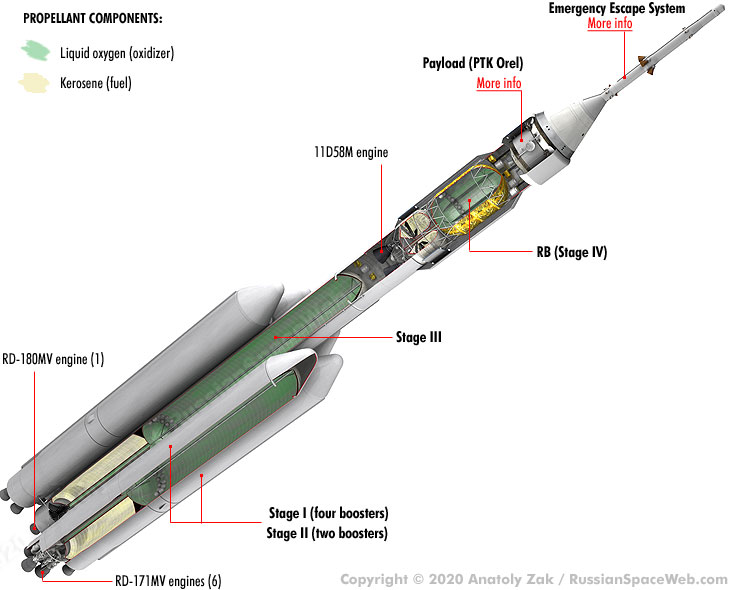 PROPELLANT COMPONENTS:

Liquid oxygen (oxidizer)

Kerosene (fuel)

Emergency Escape System
More info

Payload (PTK Orel)
More info

11D58M engine

RB (Stage IV)

Stage III

RD-180MV engine (1)

Stage I (four boosters)
Stage II (two boosters)

RD-171MV engines (6)

Copyright © 2020 Anatoly Zak / RussianSpaceWeb.com