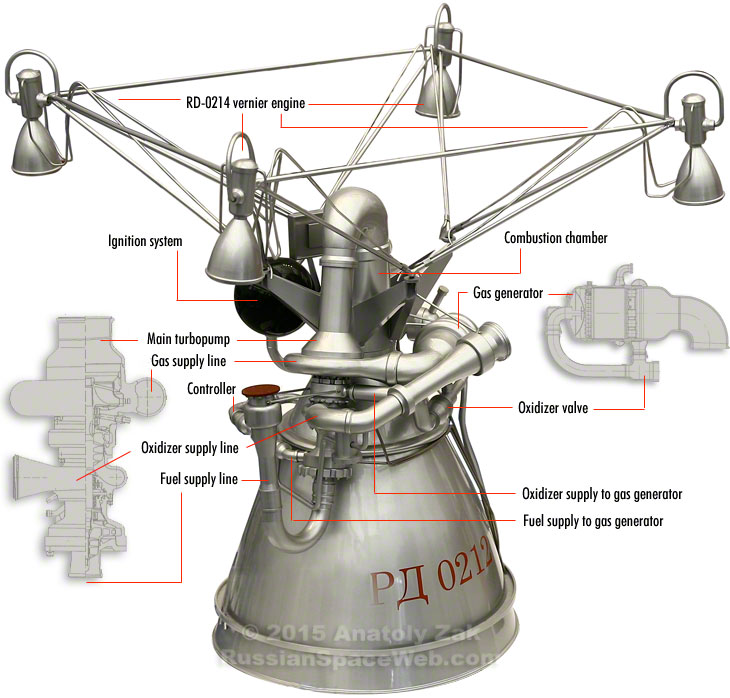 RD-0214 vernier engine

Ignition system

Combustion chamber

Gas generator

Main turbopump

Gas supply line

Controller

Oxidizer valve

Oxidizer supply line

Fuel supply line

Oxidizer supply to gas generator

Fuel supply to gas generator

РД 0212

© 2015 Anatoly Zak
RussianSpaceWeb.com